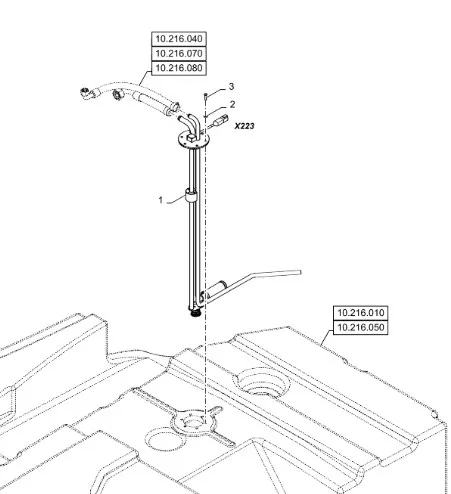 10.216.040
10.216.070
10.216.080

3
2
X223

1

10.216.010
10.216.050