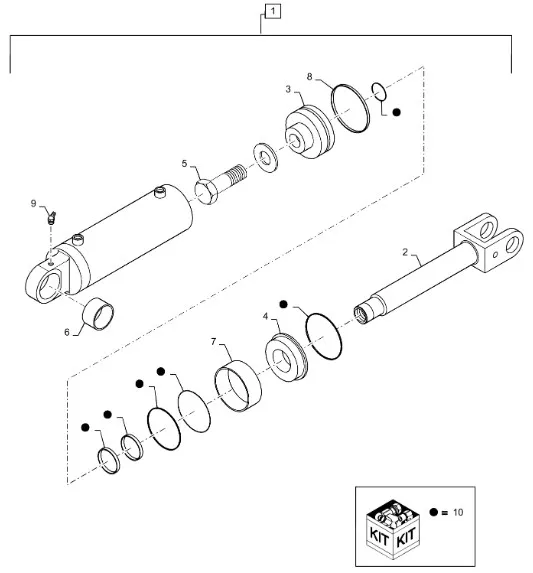 1
8
3
5
9
2
6
4
7
KIT KIT
● = 10