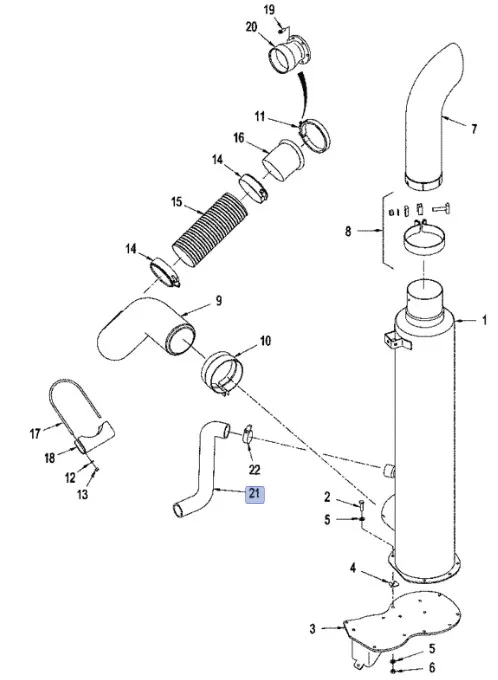 19
20
11
7
16
14
15
8
14
9
1
10
17
18
12
13
22
21
2
5
4
3
5
6