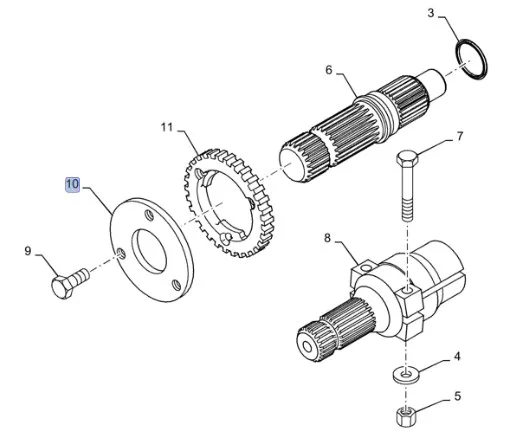 3
6
11
7
10
8
9
4
5