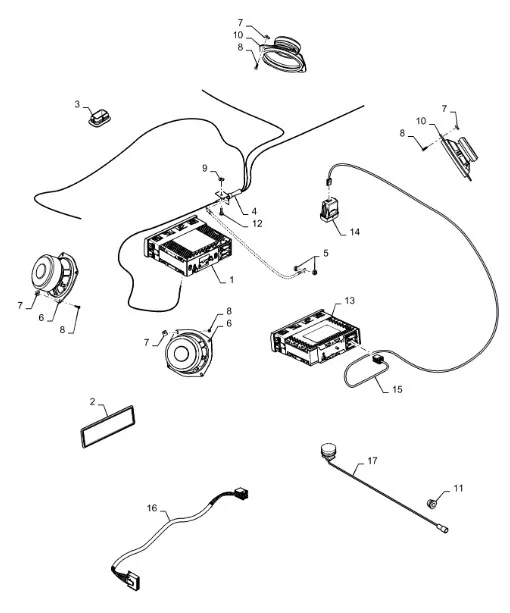 7
10
8
3
7
10
8
9
4
12
14
5
1
7
6
8
8
6
7
13
15
2
17
11
16