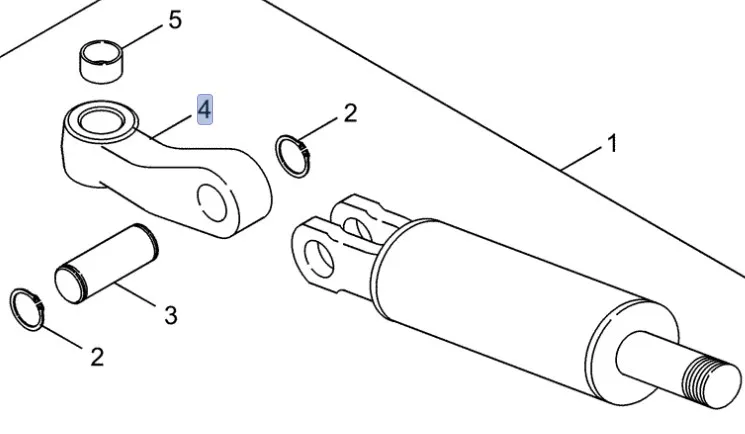 5
4
2
1
3
2